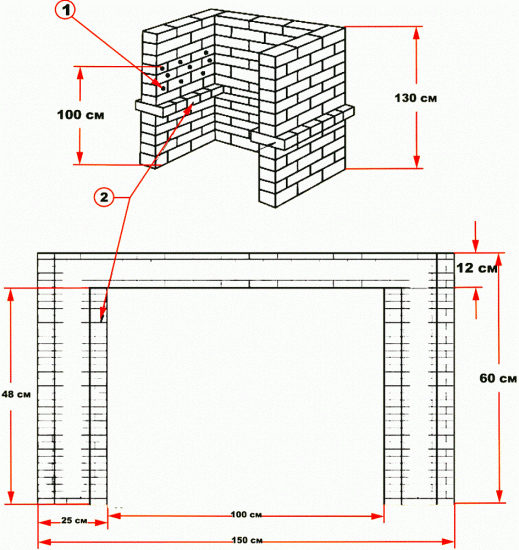 1
100 см
130 см
2
12 см
48 см
60 см
25 см
100 см
150 см