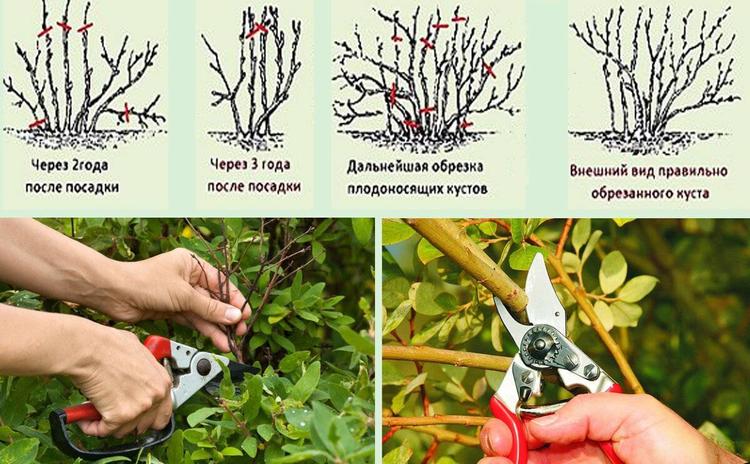 Через 2года после посадки

Через 3 года после посадки

Дальнейшая обрезка плодоносящих кустов

Внешний вид правильно обрезанного куста