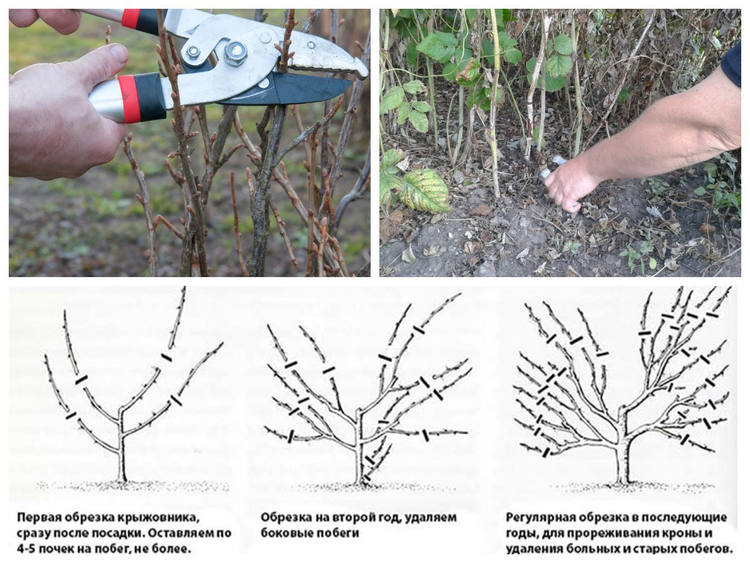 Первая обрезка крыжовника, сразу после посадки. Оставляем по 4-5 почек на побег, не более.

Обрезка на второй год, удаляем боковые побеги

Регулярная обрезка в последующие годы, для прореживания кроны и удаления больных и старых побегов.