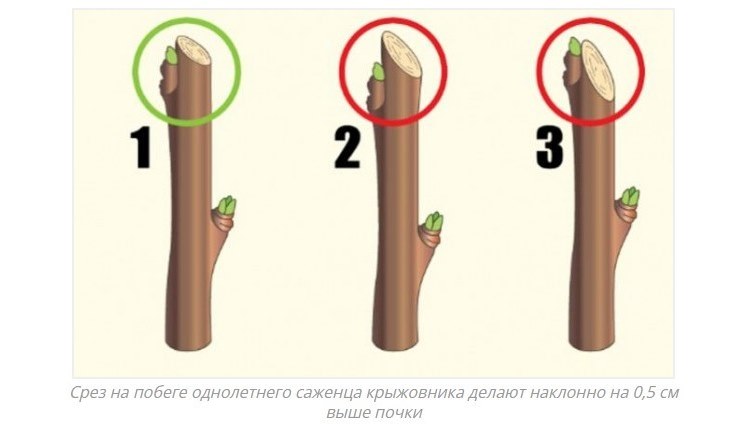 1

2

3

Срез на побеге однолетнего саженца крыжовника делают наклонно на 0,5 см выше почки