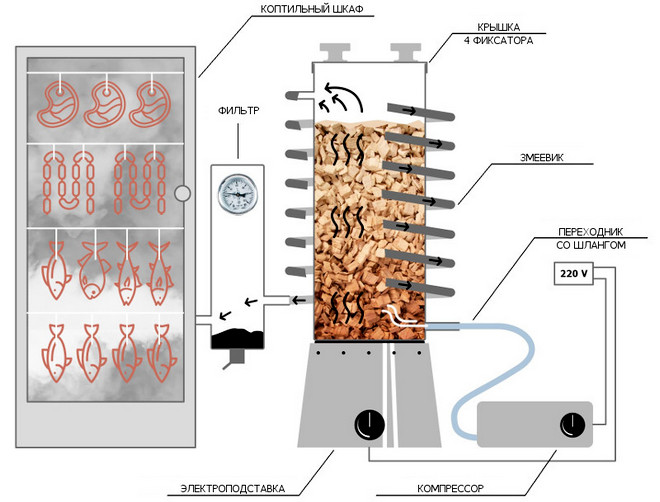 КОПТИЛЬНЫЙ ШКАФ

КРЫШКА
4 ФИКСАТОРА

ФИЛЬТР

ЗМЕЕВИК

ПЕРЕХОДНИК
СО ШЛАНГОМ

220 V

ЭЛЕКТРОПОДСТАВКА

КОМПРЕССОР