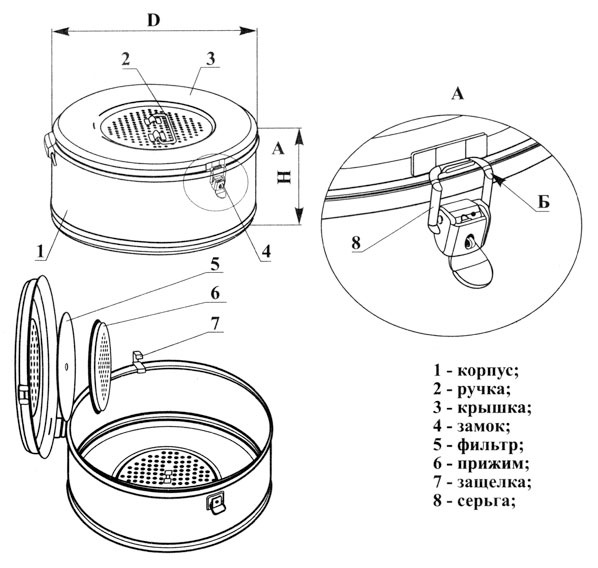 D

2

3

A

H

1

4

A

Б

8

5

6

7

1 - корпус;
2 - ручка;
3 - крышка;
4 - замок;
5 - фильтр;
6 - прижим;
7 - защелка;
8 - серьга;